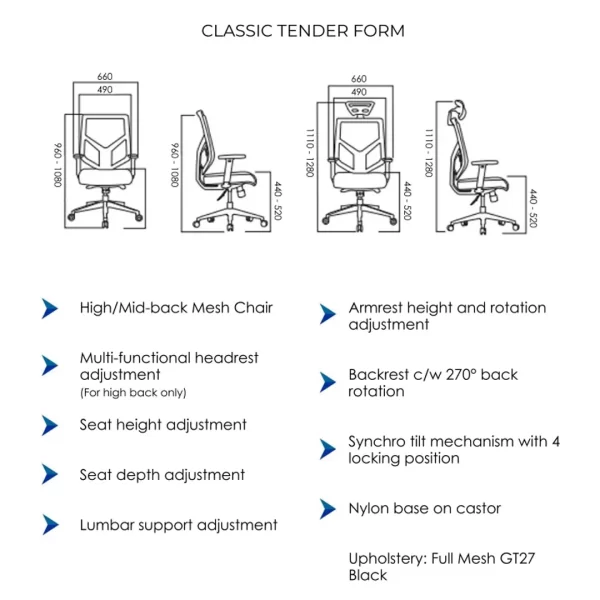 CLASSIC TENDER FORM

660
490
960 - 1080

960 - 1080
440 - 520

660
490
1110 - 1280
440 - 520

1110 - 1280
440 - 520

High/Mid-back Mesh Chair

Multi-functional headrest adjustment
(For high back only)

Seat height adjustment

Seat depth adjustment

Lumbar support adjustment

Armrest height and rotation adjustment

Backrest c/w 270° back rotation

Synchro tilt mechanism with 4 locking position

Nylon base on castor

Upholstery: Full Mesh GT27 Black