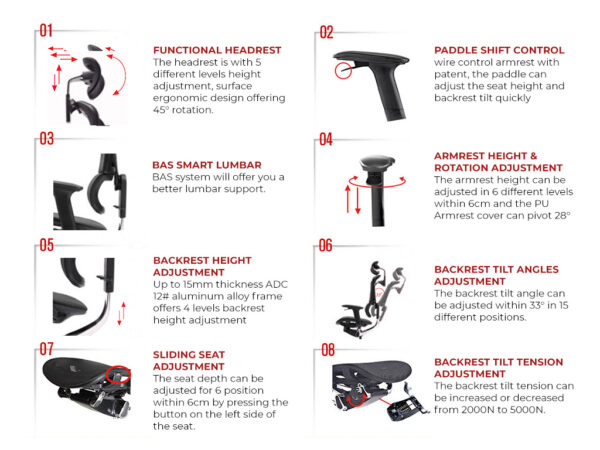 01

FUNCTIONAL HEADREST
The headrest is with 5 different levels height adjustment, surface ergonomic design offering 45° rotation.

02

PADDLE SHIFT CONTROL
wire control armrest with patent, the paddle can adjust the seat height and backrest tilt quickly

03

BAS SMART LUMBAR
BAS system will offer you a better lumbar support.

04

ARMREST HEIGHT & ROTATION ADJUSTMENT
The armrest height can be adjusted in 6 different levels within 6cm and the PU Armrest cover can pivot 28°

05

BACKREST HEIGHT ADJUSTMENT
Up to 15mm thickness ADC 12# aluminum alloy frame offers 4 levels backrest height adjustment

06

BACKREST TILT ANGLES ADJUSTMENT
The backrest tilt angle can be adjusted within 33° in 15 different positions.

07

SLIDING SEAT ADJUSTMENT
The seat depth can be adjusted for 6 position within 6cm by pressing the button on the left side of the seat.

08

BACKREST TILT TENSION ADJUSTMENT
The backrest tilt tension can be increased or decreased from 2000N to 5000N.